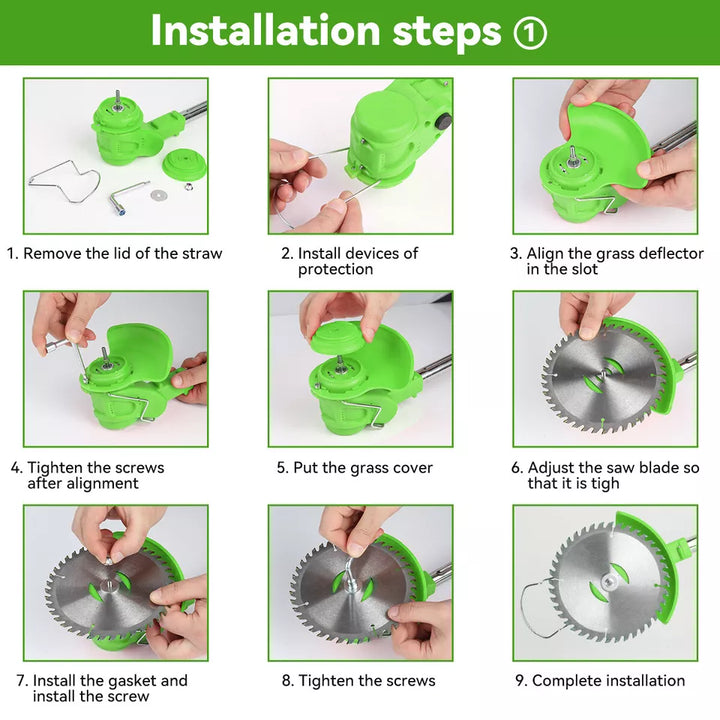 Installation steps ①

1. Remove the lid of the straw

2. Install devices of protection

3. Align the grass deflector in the slot

4. Tighten the screws after alignment

5. Put the grass cover

6. Adjust the saw blade so that it is tigh

7. Install the gasket and install the screw

8. Tighten the screws

9. Complete installation