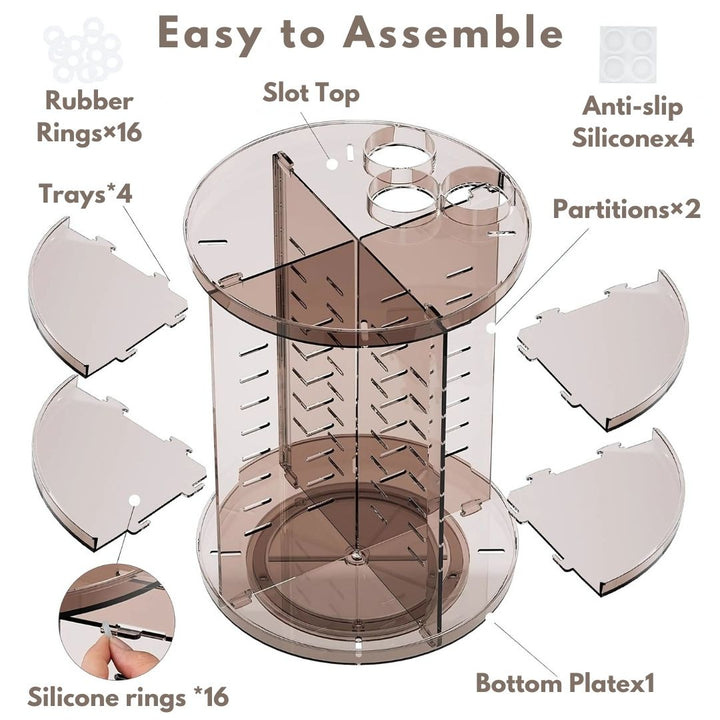 Easy to Assemble

Rubber Rings×16

Slot Top

Anti-slip Siliconex4

Trays*4

Partitions×2

Silicone rings *16

Bottom Platex1