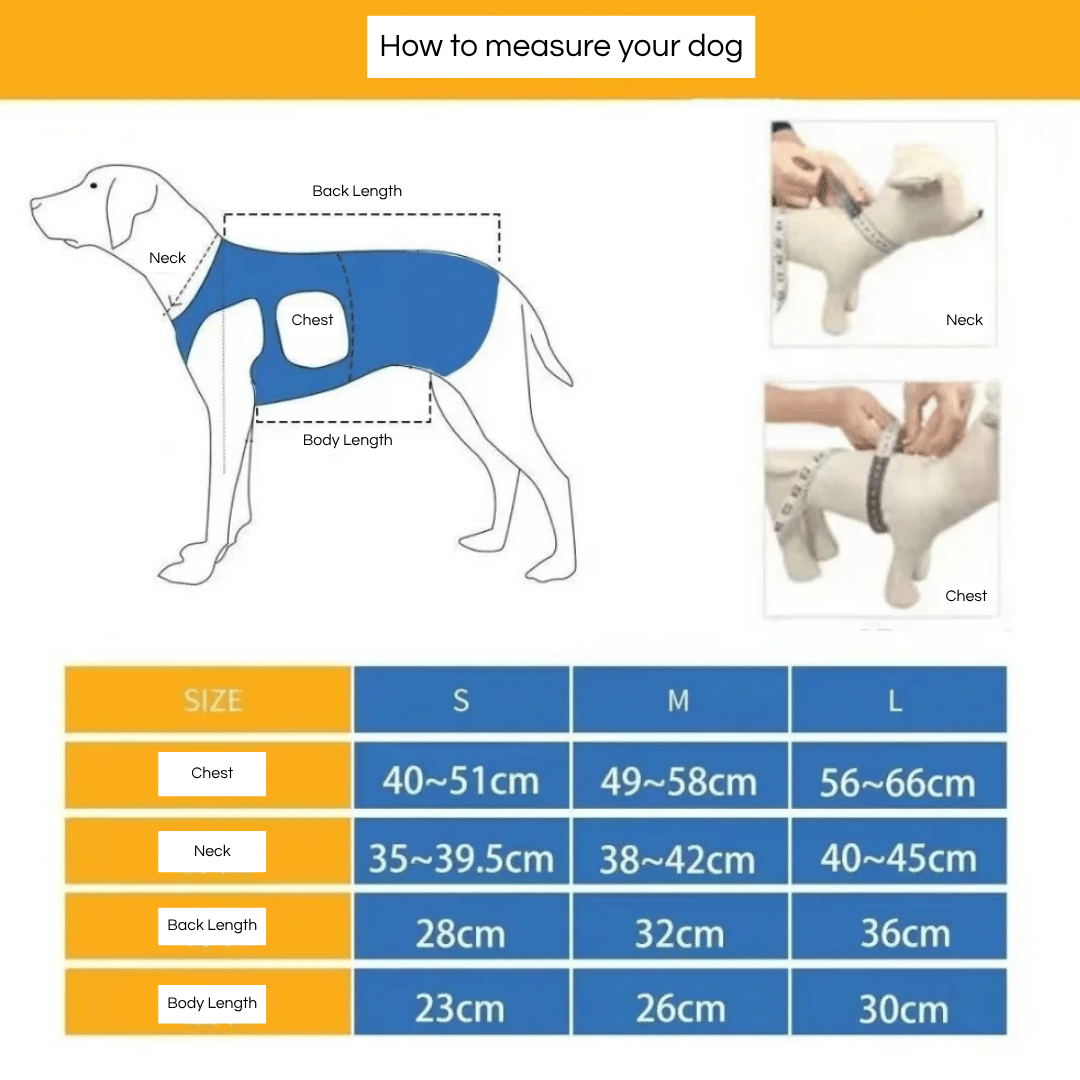 How to measure your dog

Back Length

Neck

Chest

Body Length

Neck

Chest

| SIZE | S | M | L |
|---|---|---|---|
| Chest | 40~51cm | 49~58cm | 56~66cm |
| Neck | 35~39.5cm | 38~42cm | 40~45cm |
| Back Length | 28cm | 32cm | 36cm |
| Body Length | 23cm | 26cm | 30cm |