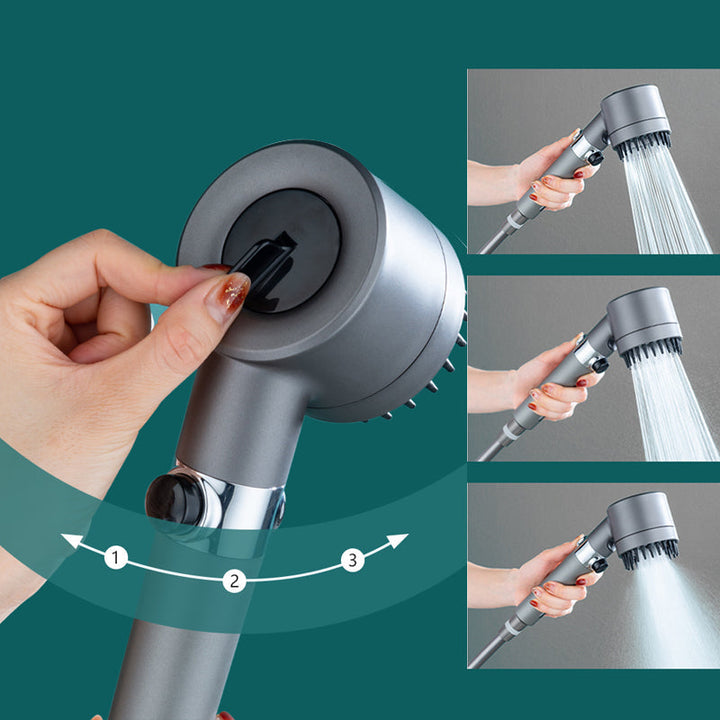 1
2
3