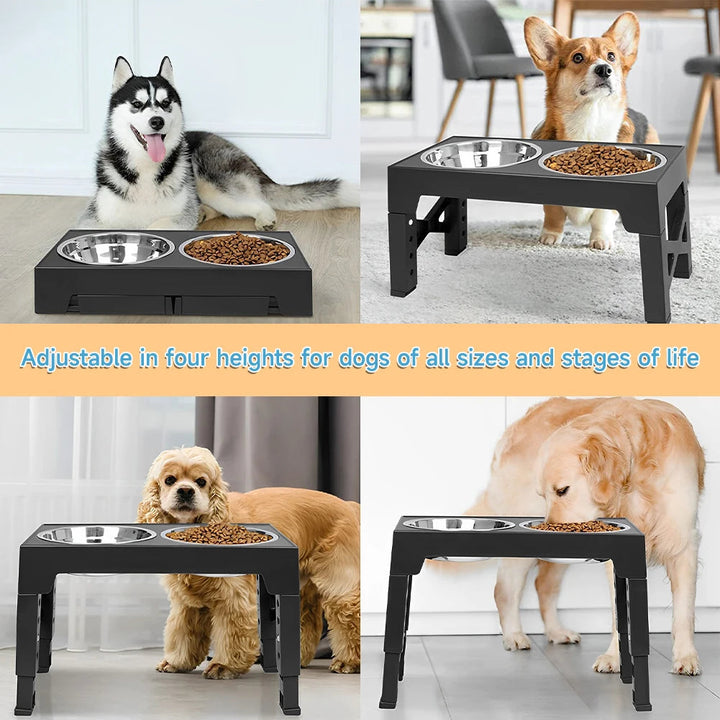 Adjustable in four heights for dogs of all sizes and stages of life