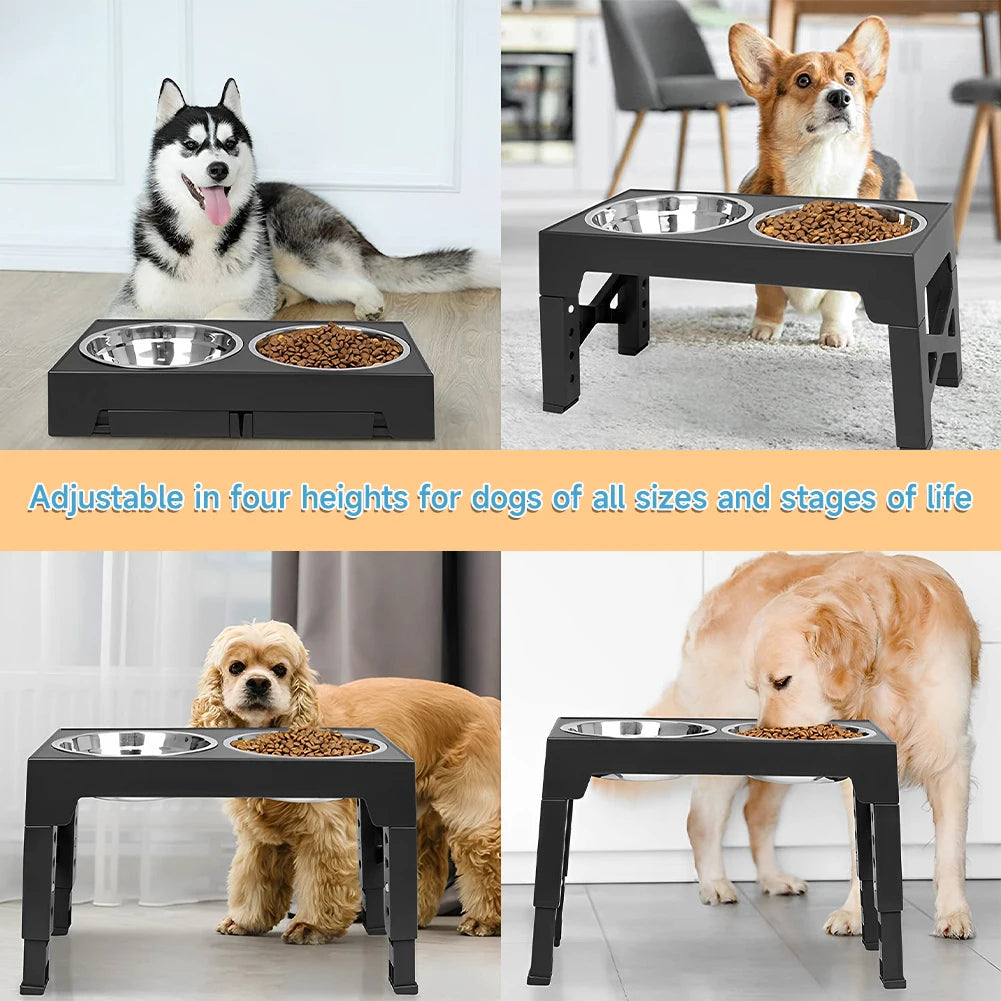 Adjustable in four heights for dogs of all sizes and stages of life