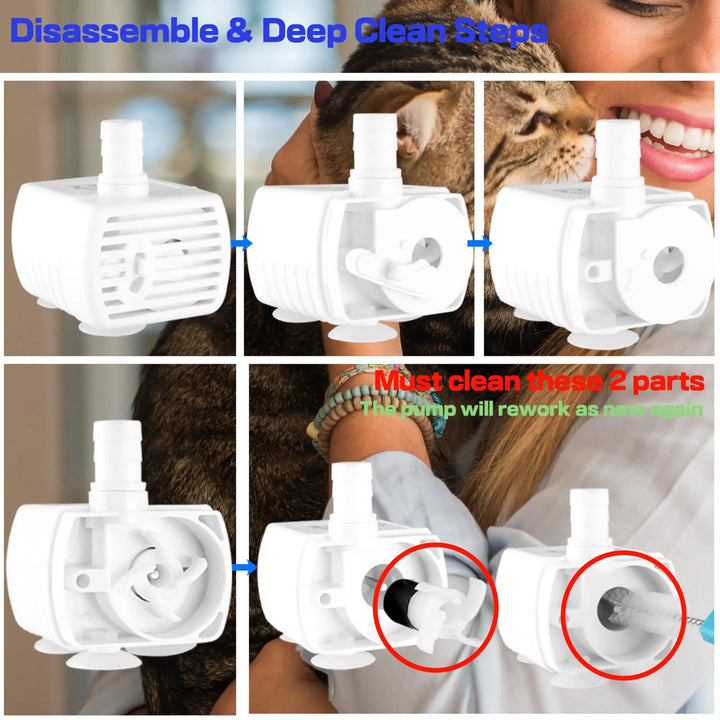 Disassemble & Deep Clean Steps

Must clean these 2 parts
The pump will rework as new again