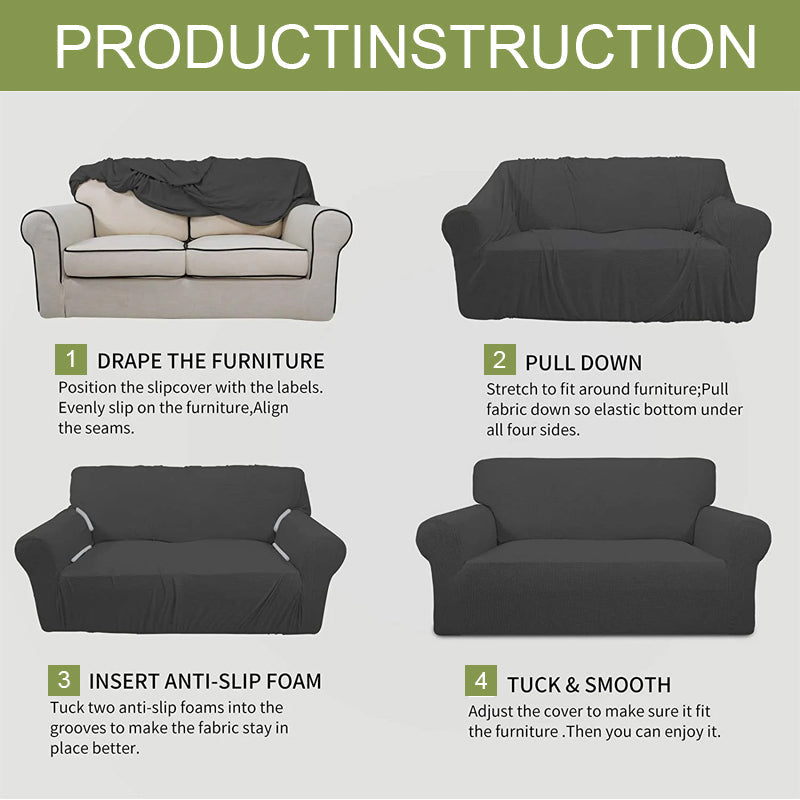 PRODUCTINSTRUCTION

1 DRAPE THE FURNITURE
Position the slipcover with the labels. Evenly slip on the furniture,Align the seams.

2 PULL DOWN
Stretch to fit around furniture;Pull fabric down so elastic bottom under all four sides.

3 INSERT ANTI-SLIP FOAM
Tuck two anti-slip foams into the grooves to make the fabric stay in place better.

4 TUCK & SMOOTH
Adjust the cover to make sure it fit the furniture .Then you can enjoy it.