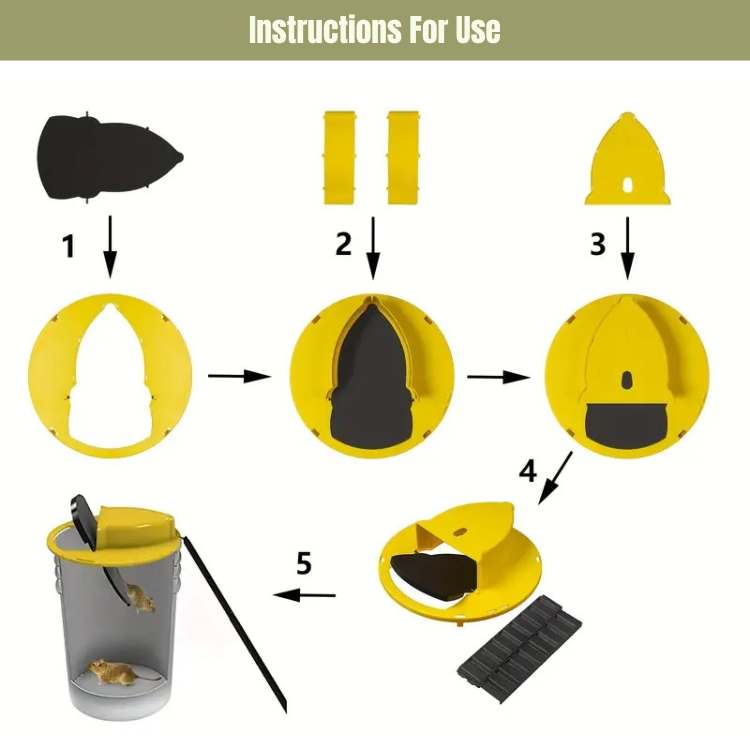 Instructions For Use

1

2

3

4

5