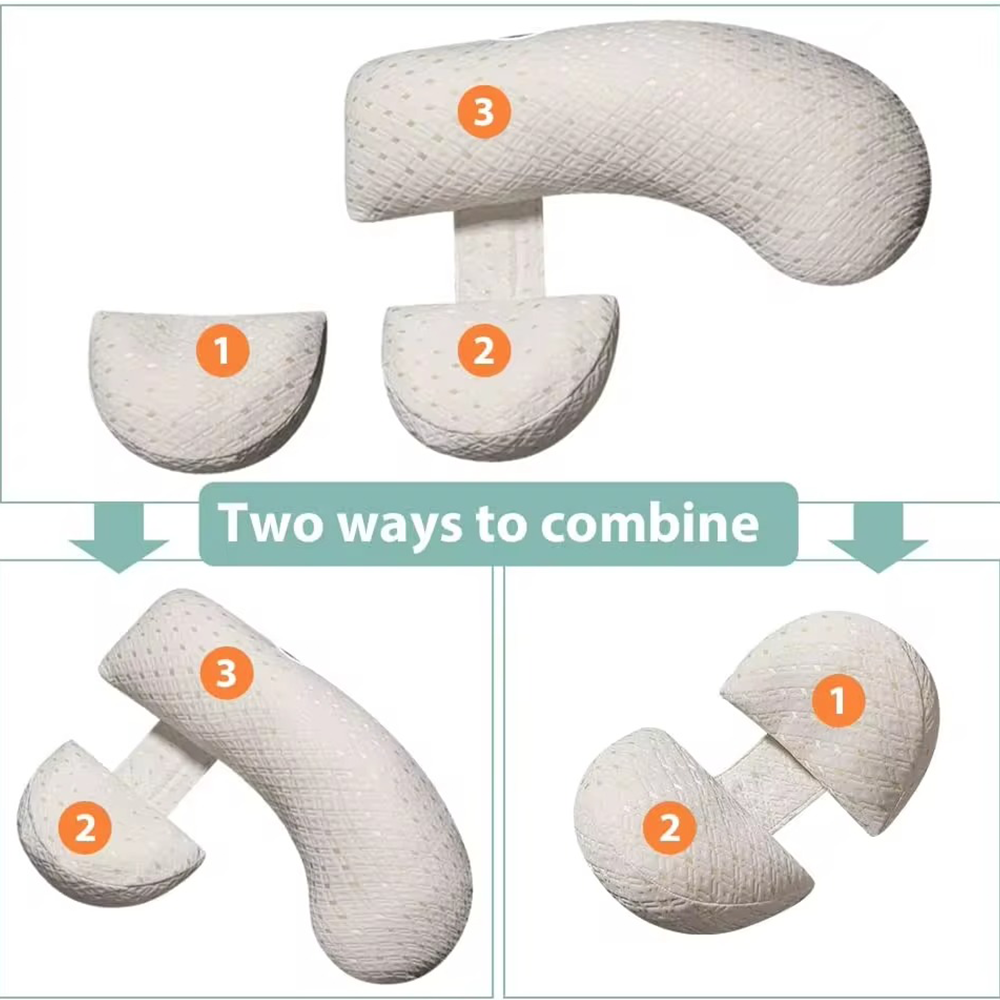 3

1

2

Two ways to combine

3

2

1

2