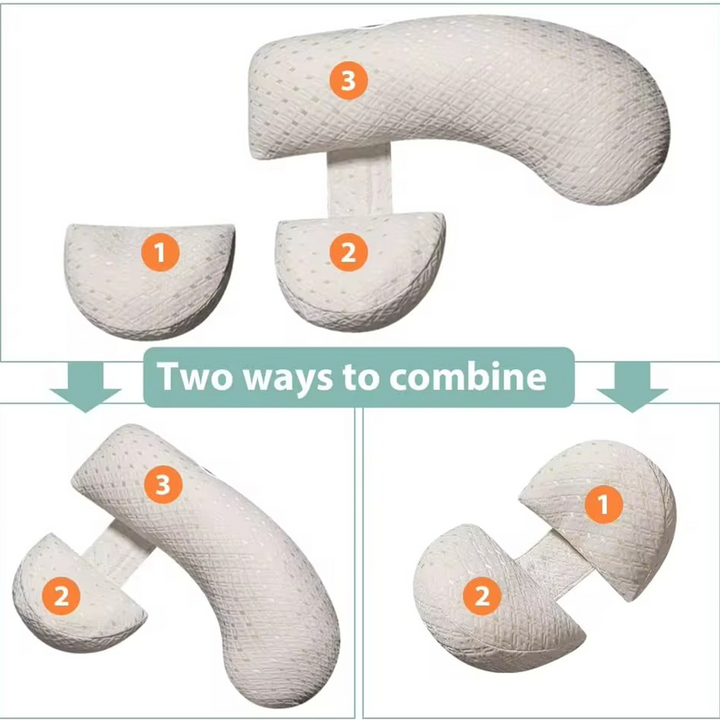 3

1

2

Two ways to combine

3

2

1

2