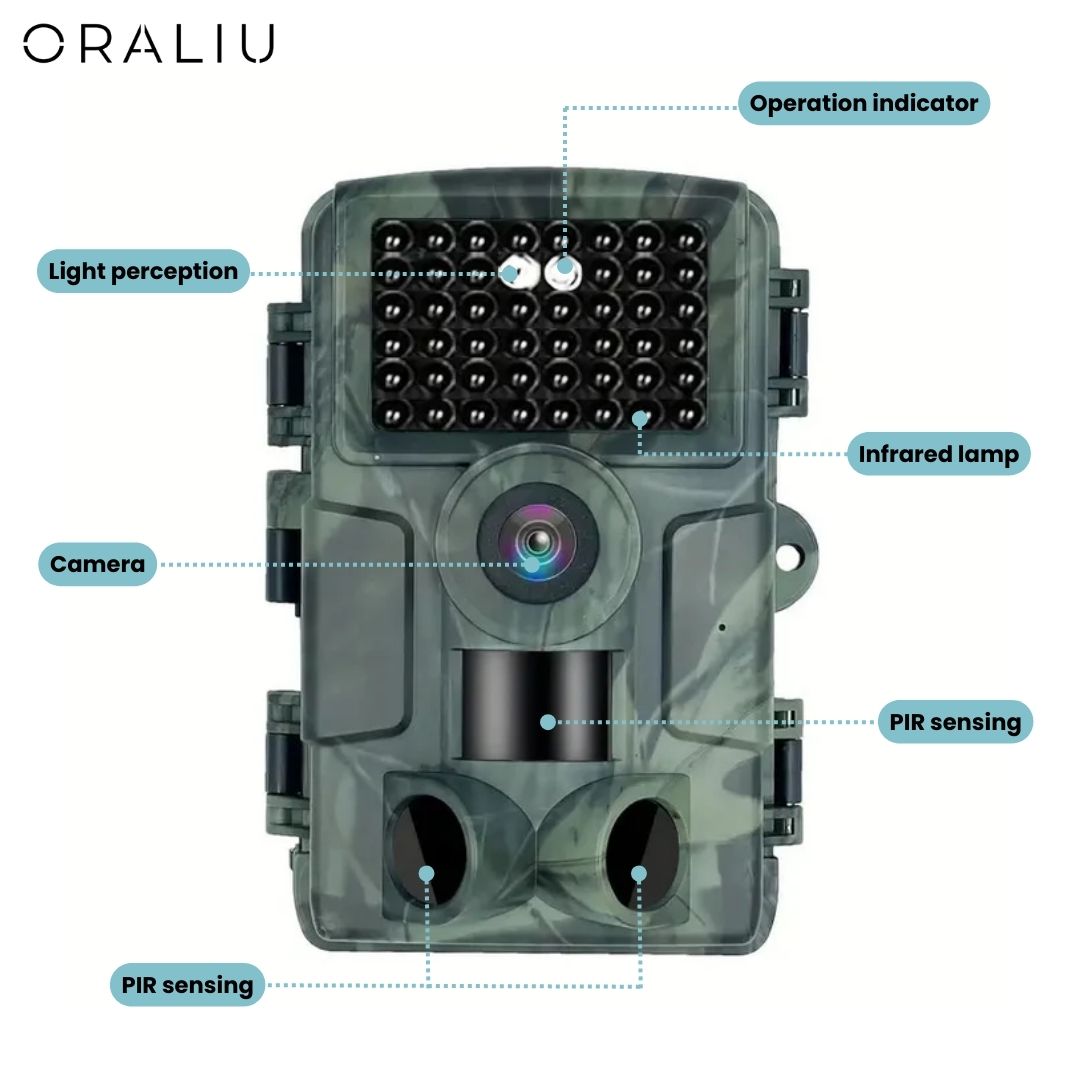 ORALIU

Operation indicator

Light perception

Infrared lamp

Camera

PIR sensing

PIR sensing